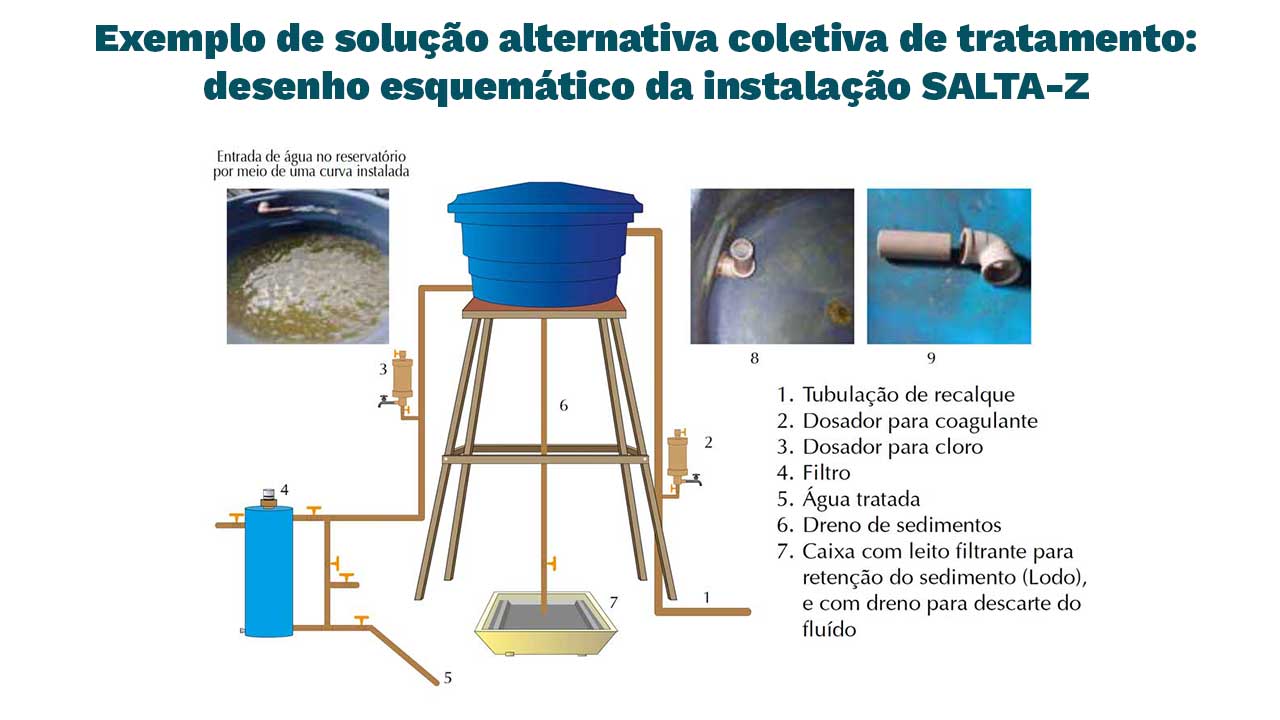 Exemplo de solução alternativa coletiva de tratamento: desenho esquemático da instalação SALTA-Z

Entrada de água no reservatório por meio de uma curva instalada

8

9

3

6

2

4

7

1

5

1. Tubulação de recalque
2. Dosador para coagulante
3. Dosador para cloro
4. Filtro
5. Água tratada
6. Dreno de sedimentos
7. Caixa com leito filtrante para retenção do sedimento (Lodo), e com dreno para descarte do fluído