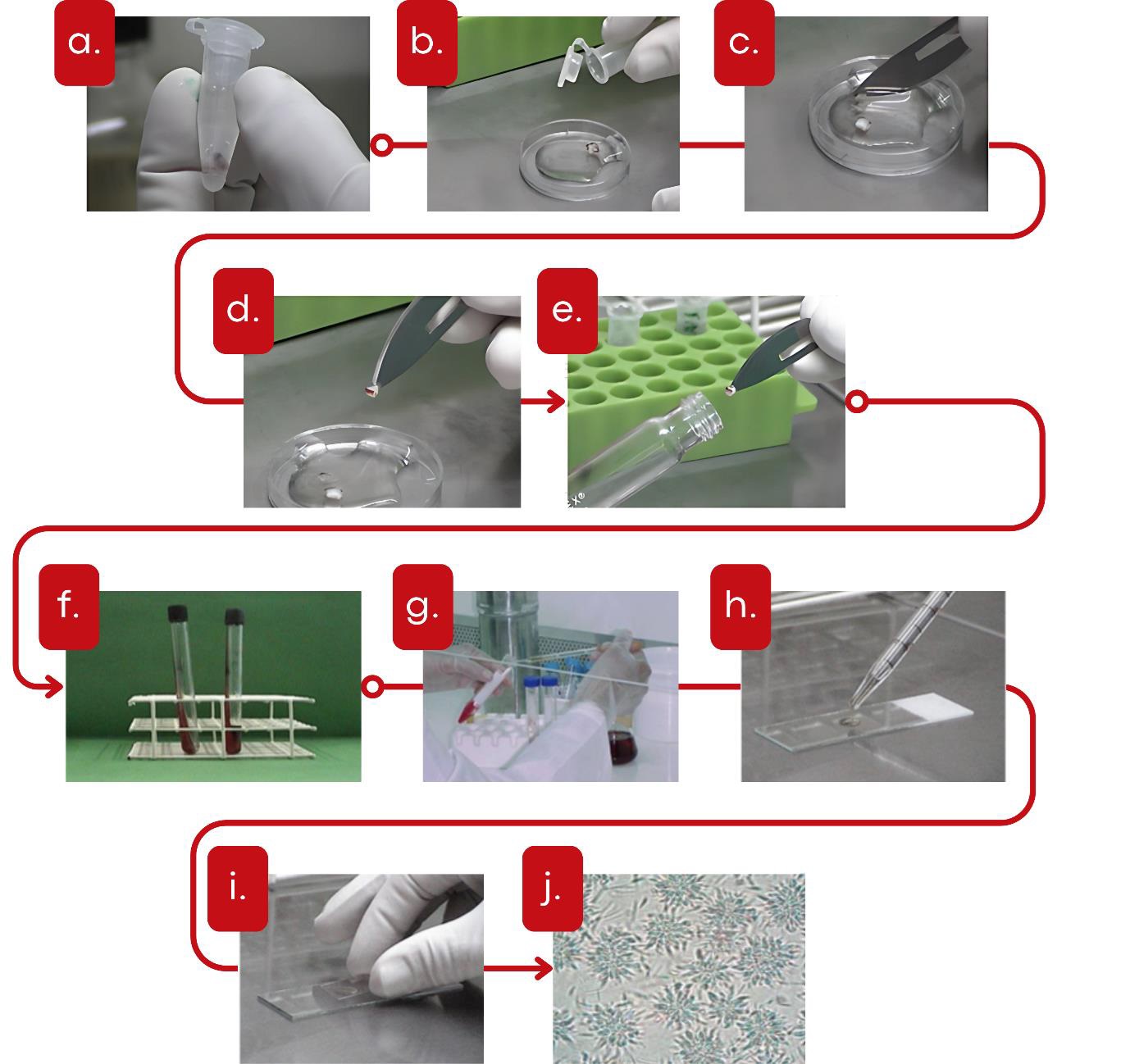 a.

b.

c.

d.

e.

f.

g.

h.

i.

j.