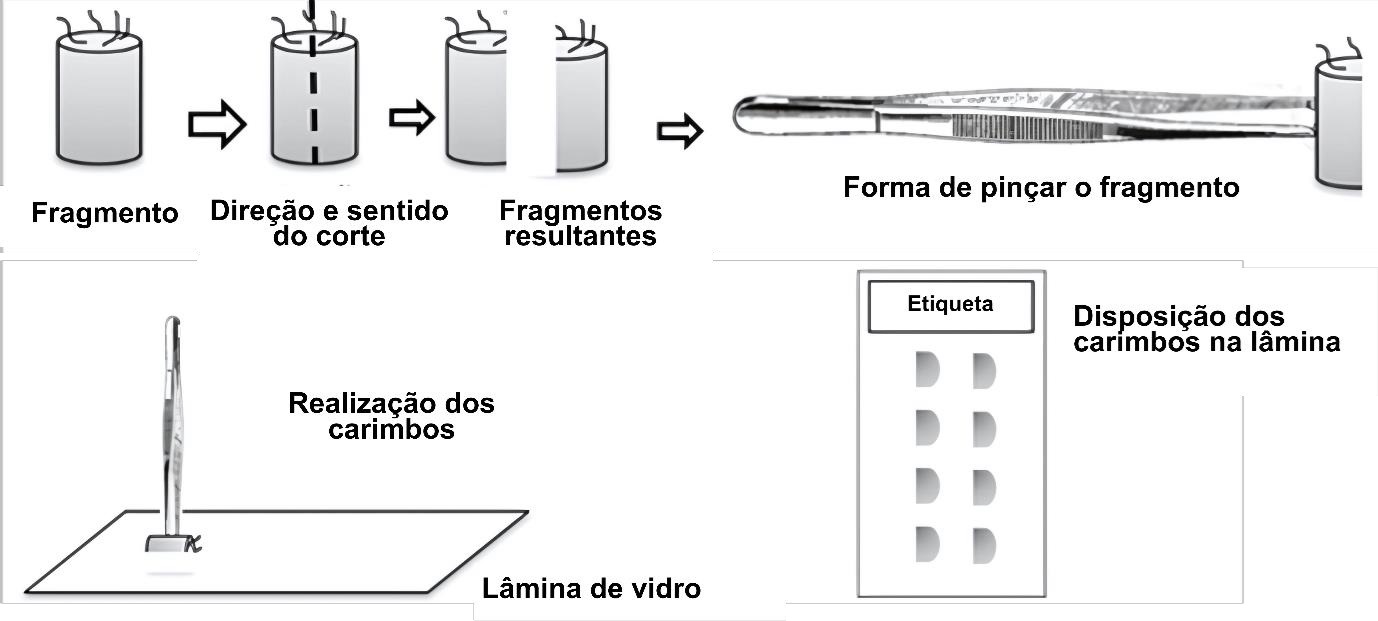 Fragmento

Direção e sentido do corte

Fragmentos resultantes

Forma de pinçar o fragmento

Realização dos carimbos

Lâmina de vidro

Etiqueta

Disposição dos carimbos na lâmina