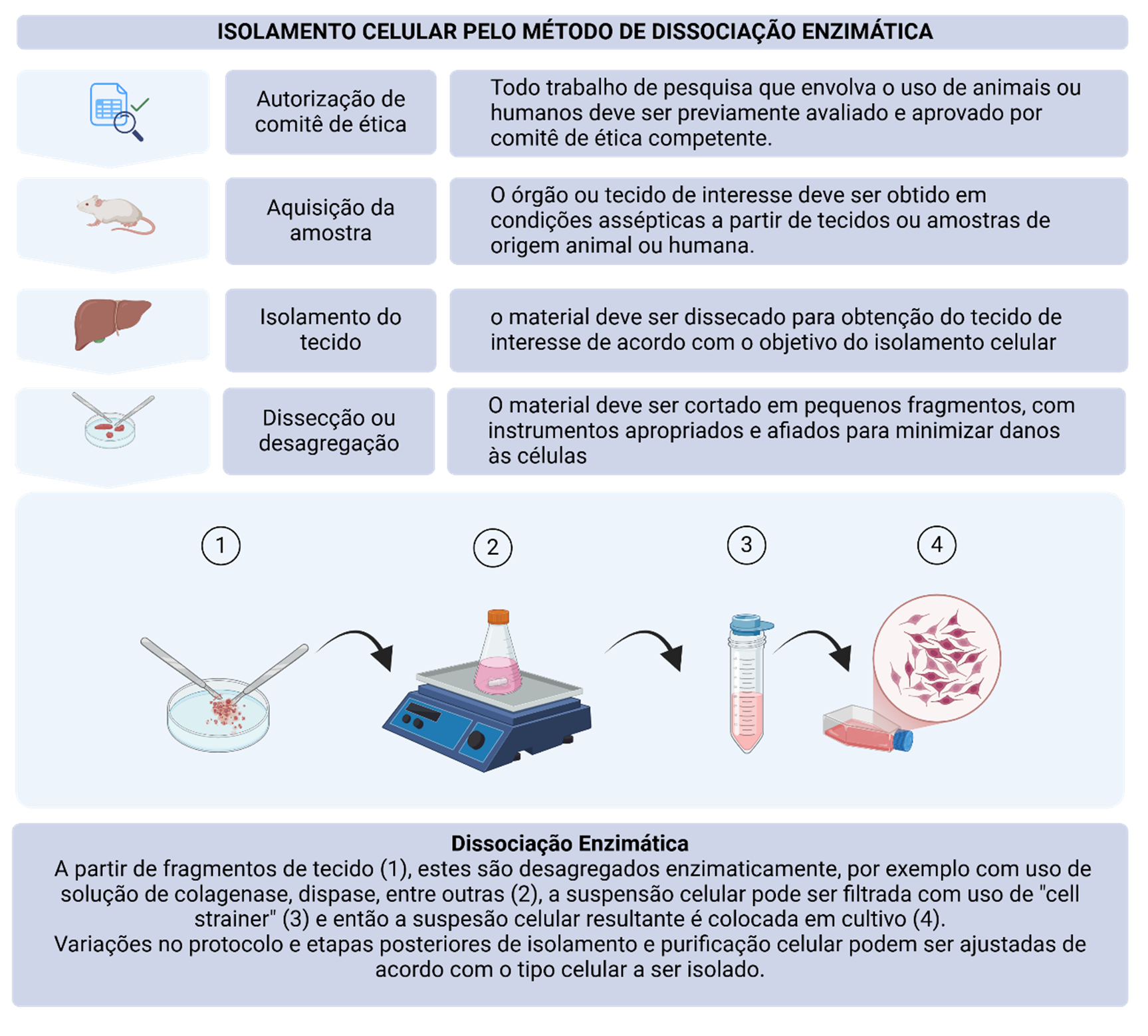 ISOLAMENTO CELULAR PELO MÉTODO DE DISSOCIAÇÃO ENZIMÁTICA

Autorização de comitê de ética

Todo trabalho de pesquisa que envolva o uso de animais ou humanos deve ser previamente avaliado e aprovado por comitê de ética competente.

Aquisição da amostra

O órgão ou tecido de interesse deve ser obtido em condições assépticas a partir de tecidos ou amostras de origem animal ou humana.

Isolamento do tecido

o material deve ser dissecado para obtenção do tecido de interesse de acordo com o objetivo do isolamento celular

Dissecção ou desagregação

O material deve ser cortado em pequenos fragmentos, com instrumentos apropriados e afiados para minimizar danos às células

1

2

3

4

Dissociação Enzimática
A partir de fragmentos de tecido (1), estes são desagregados enzimaticamente, por exemplo com uso de solução de colagenase, dispase, entre outras (2), a suspensão celular pode ser filtrada com uso de "cell strainer" (3) e então a suspesão celular resultante é colocada em cultivo (4).
Variações no protocolo e etapas posteriores de isolamento e purificação celular podem ser ajustadas de acordo com o tipo celular a ser isolado.